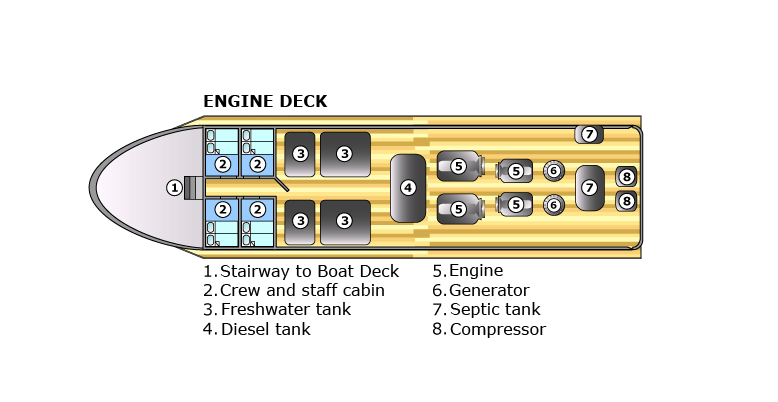 ENGINE DECK

1 2 2 2 2 3 3 3 3 4 5 5 5 5 6 6 7 7 8 8

1. Stairway to Boat Deck
2. Crew and staff cabin
3. Freshwater tank
4. Diesel tank

5. Engine
6. Generator
7. Septic tank
8. Compressor